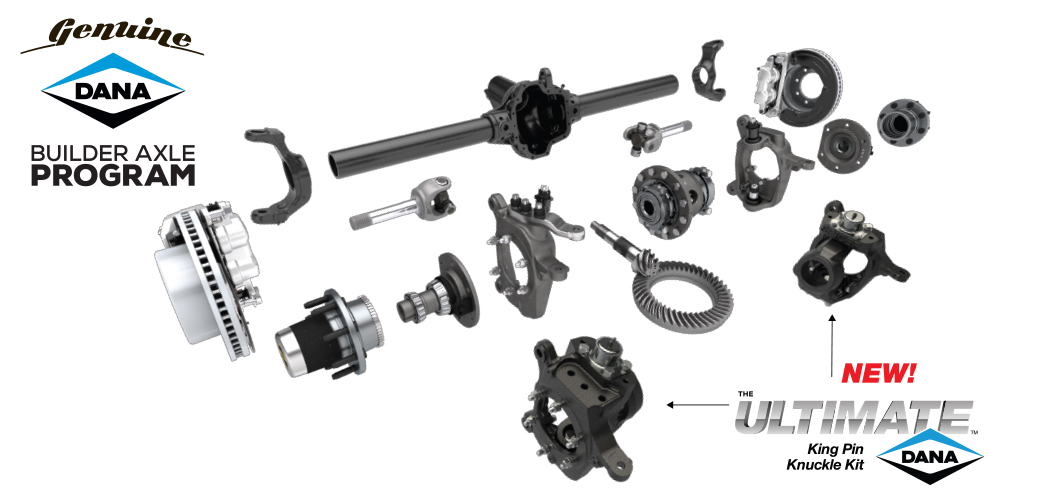 Genuine
DANA
BUILDER AXLE
PROGRAM

NEW!
THE ULTIMATE™
King Pin
Knuckle Kit
DANA